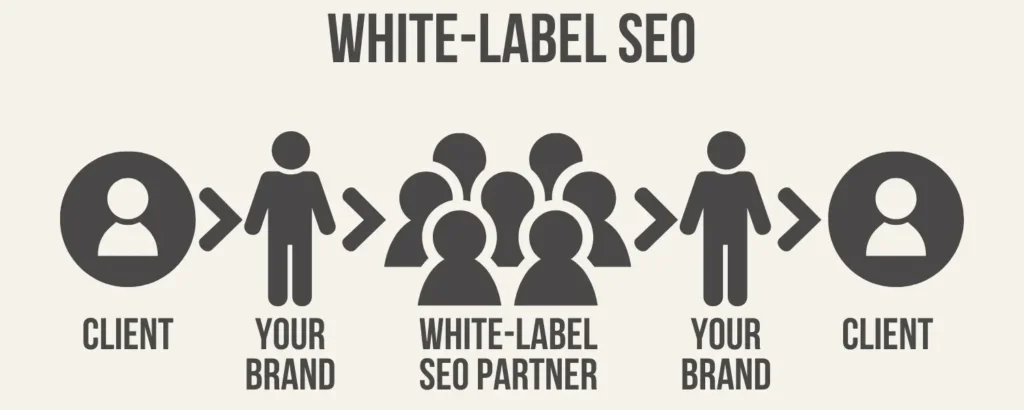 WHITE-LABEL SEO

CLIENT

YOUR BRAND

WHITE-LABEL SEO PARTNER

YOUR BRAND

CLIENT